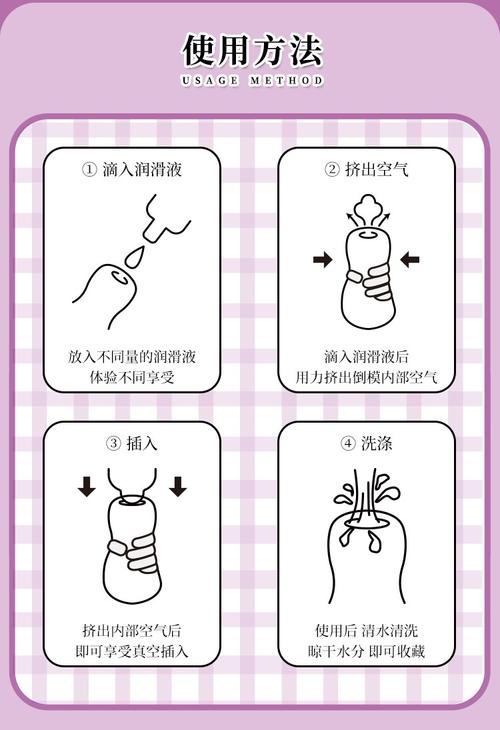 使用方法
USAGE METHOD

① 滴入润滑液

放入不同量的润滑液
体验不同享受

② 挤出空气

滴入润滑液后
用力挤出倒模内部空气

③ 插入

挤出内部空气后
即可享受真空插入

④ 洗涤

使用后 清水清洗
晾干水分 即可收藏